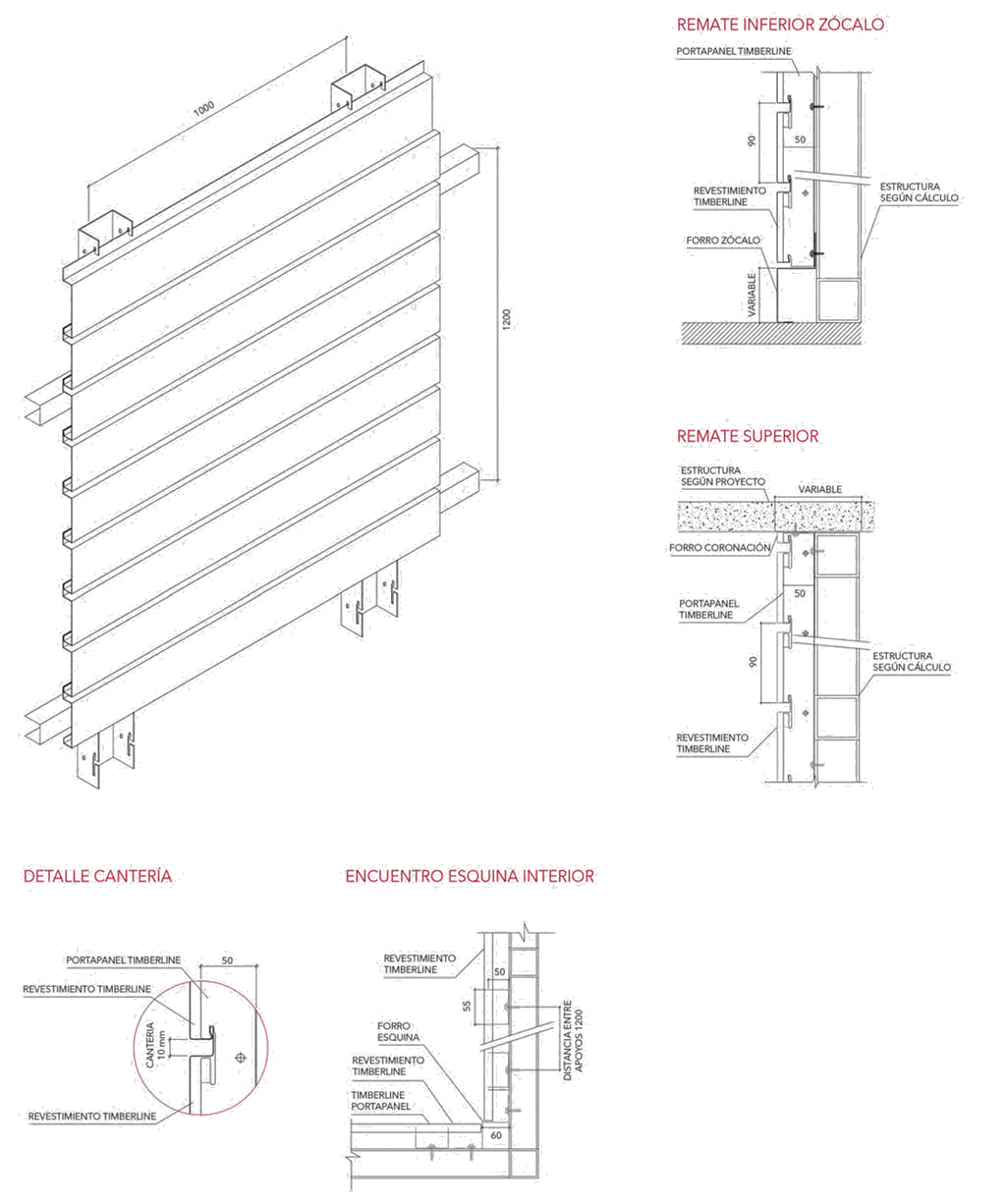 1000

1200

REMATE INFERIOR ZÓCALO

PORTAPANEL TIMBERLINE

90

50

REVESTIMIENTO TIMBERLINE

ESTRUCTURA SEGÚN CÁLCULO

FORRO ZÓCALO

VARIABLE

REMATE SUPERIOR

ESTRUCTURA SEGÚN PROYECTO

VARIABLE

FORRO CORONACIÓN

50

PORTAPANEL TIMBERLINE

90

ESTRUCTURA SEGÚN CÁLCULO

REVESTIMIENTO TIMBERLINE

DETALLE CANTERÍA

PORTAPANEL TIMBERLINE

50

REVESTIMIENTO TIMBERLINE

CANTERIA 10 mm

REVESTIMIENTO TIMBERLINE

ENCUENTRO ESQUINA INTERIOR

REVESTIMIENTO TIMBERLINE

50

55

DISTANCIA ENTRE APOYOS 1200

FORRO ESQUINA

REVESTIMIENTO TIMBERLINE

TIMBERLINE PORTAPANEL

60