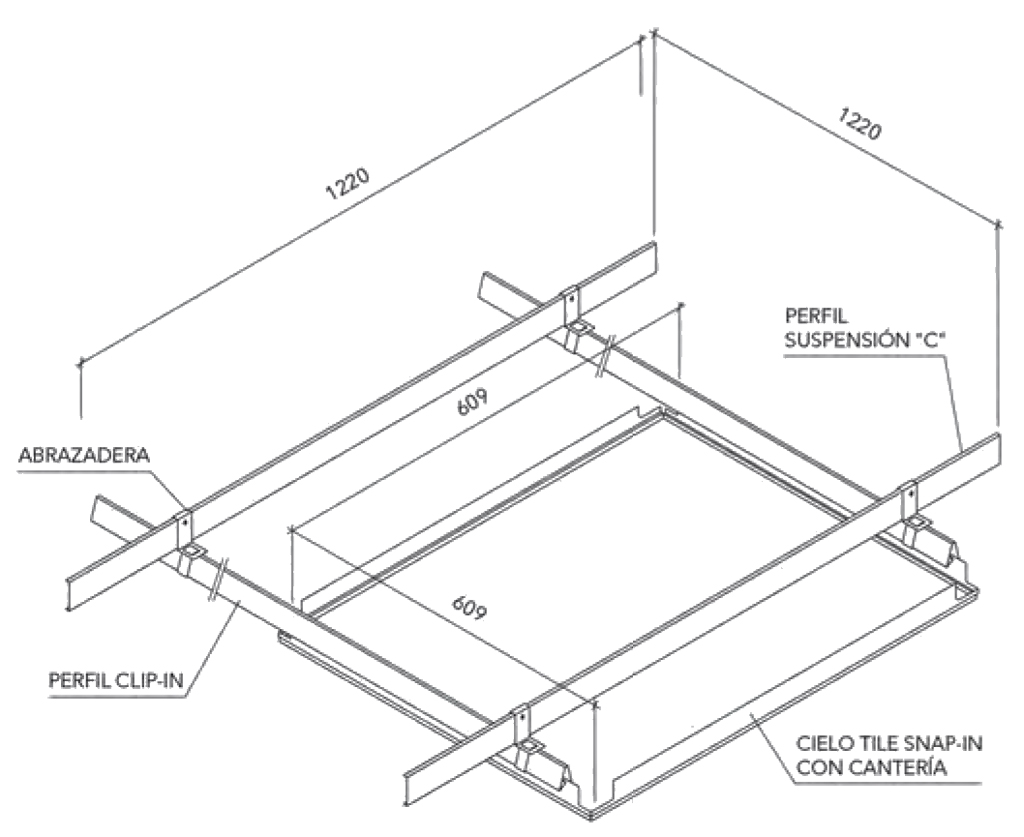 1220

1220

PERFIL SUSPENSIÓN "C"

609

ABRAZADERA

609

PERFIL CLIP-IN

CIELO TILE SNAP-IN CON CANTERÍA