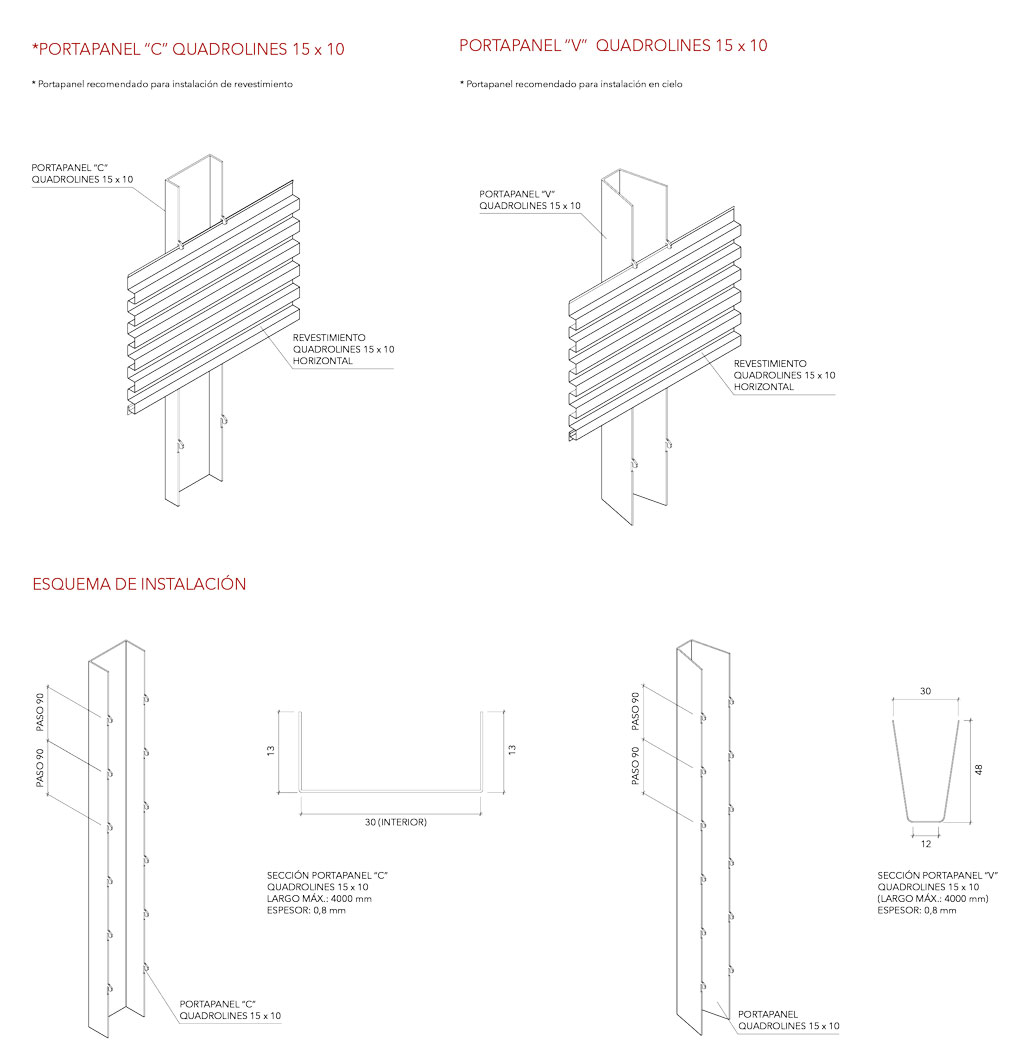 *PORTAPANEL "C" QUADROLINES 15 x 10

* Portapanel recomendado para instalación de revestimiento

PORTAPANEL "C"
QUADROLINES 15 x 10

REVESTIMIENTO
QUADROLINES 15 x 10
HORIZONTAL

PORTAPANEL "V" QUADROLINES 15 x 10

* Portapanel recomendado para instalación en cielo

PORTAPANEL "V"
QUADROLINES 15 x 10

REVESTIMIENTO
QUADROLINES 15 x 10
HORIZONTAL

ESQUEMA DE INSTALACIÓN

PASO 90
PASO 90

13
13
30 (INTERIOR)

SECCIÓN PORTAPANEL "C"
QUADROLINES 15 x 10
LARGO MÁX.: 4000 mm
ESPESOR: 0,8 mm

PORTAPANEL "C"
QUADROLINES 15 x 10

PASO 90
PASO 90

30
48
12

SECCIÓN PORTAPANEL "V"
QUADROLINES 15 x 10
(LARGO MÁX.: 4000 mm)
ESPESOR: 0,8 mm

PORTAPANEL
QUADROLINES 15 x 10