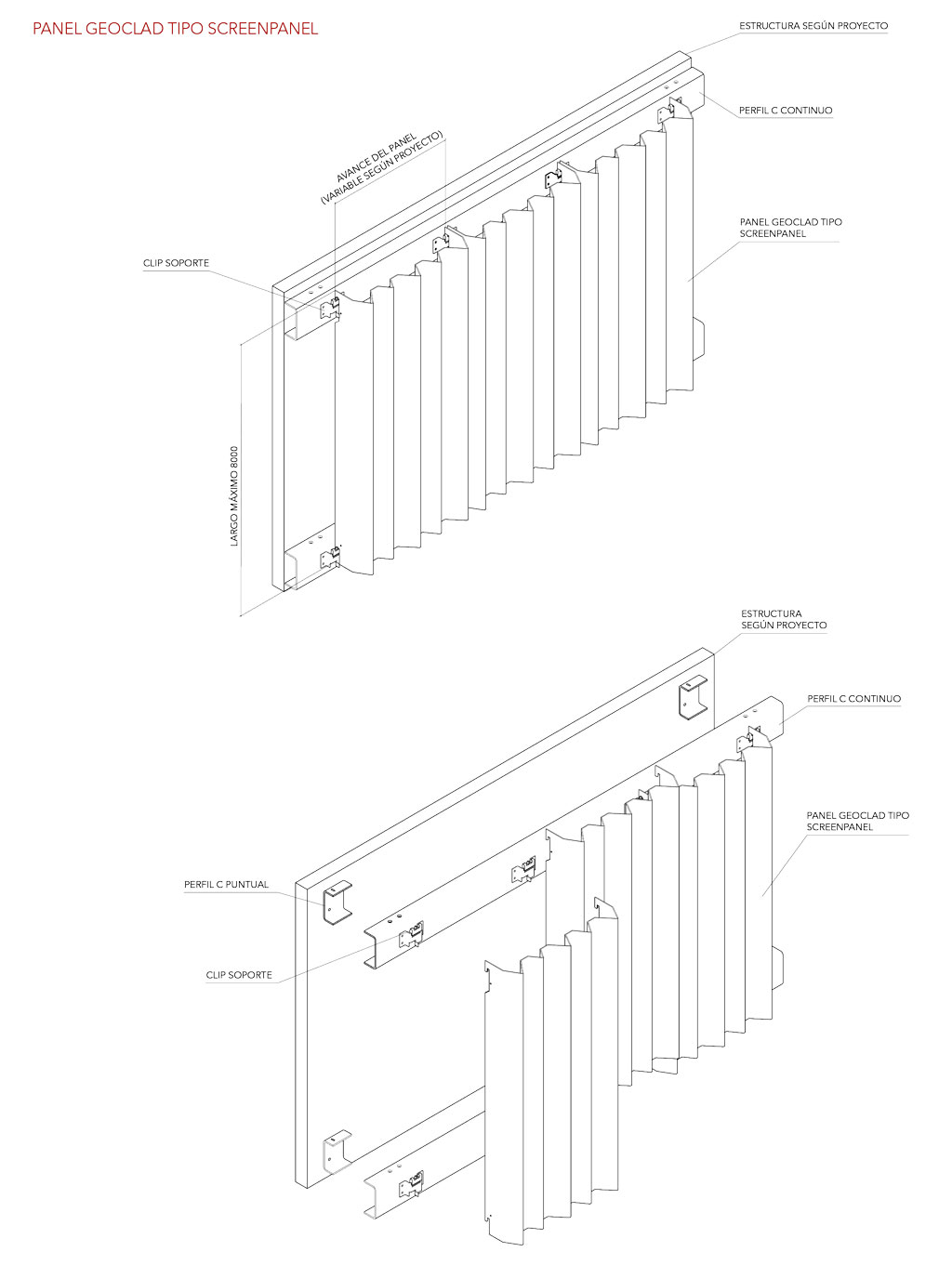 PANEL GEOCLAD TIPO SCREENPANEL

ESTRUCTURA SEGÚN PROYECTO

PERFIL C CONTINUO

AVANCE DEL PANEL (VARIABLE SEGÚN PROYECTO)

PANEL GEOCLAD TIPO SCREENPANEL

CLIP SOPORTE

LARGO MÁXIMO 8000

ESTRUCTURA SEGÚN PROYECTO

PERFIL C CONTINUO

PANEL GEOCLAD TIPO SCREENPANEL

PERFIL C PUNTUAL

CLIP SOPORTE