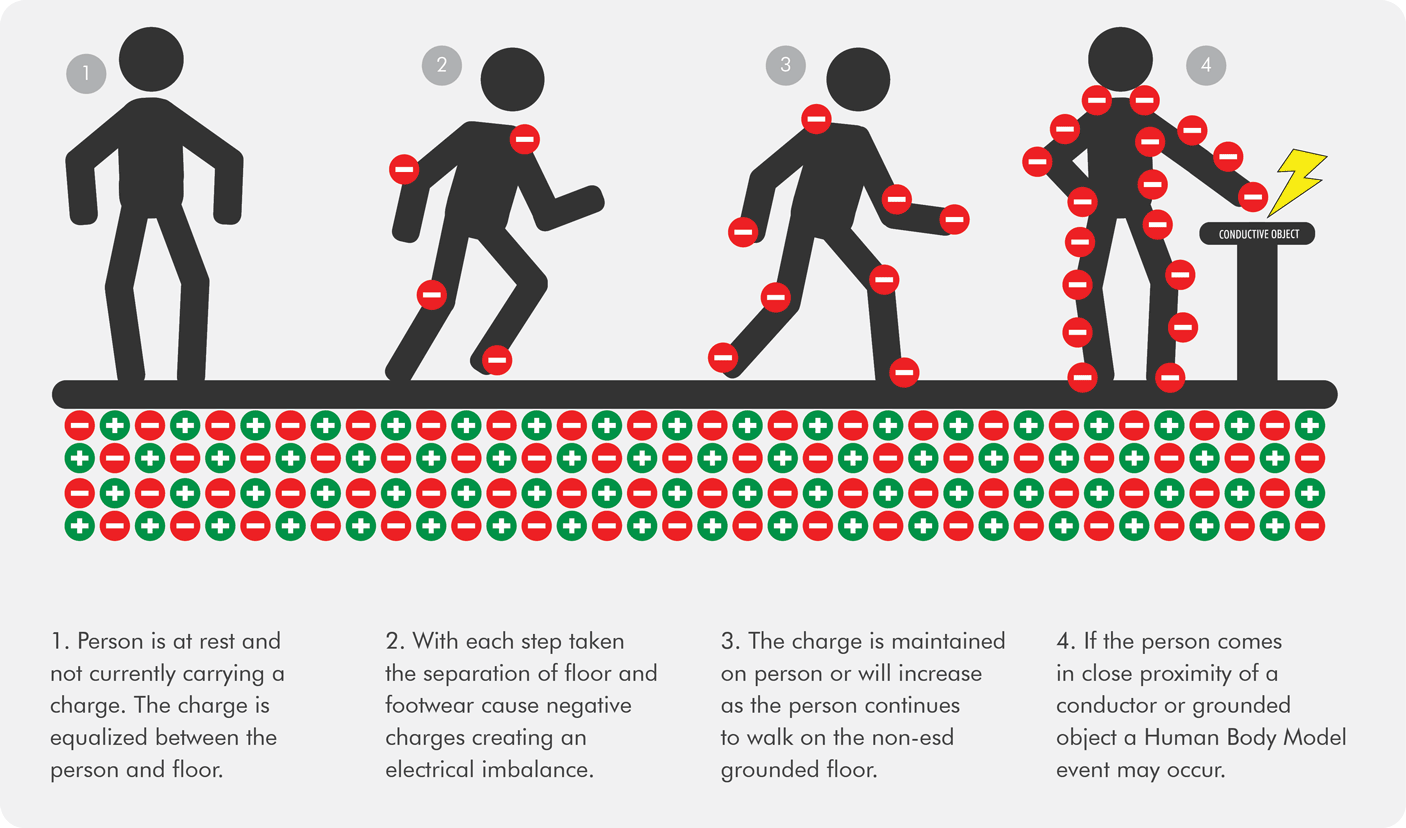 1

2

3

4

CONDUCTIVE OBJECT

1. Person is at rest and not currently carrying a charge. The charge is equalized between the person and floor.

2. With each step taken the separation of floor and footwear cause negative charges creating an electrical imbalance.

3. The charge is maintained on person or will increase as the person continues to walk on the non-esd grounded floor.

4. If the person comes in close proximity of a conductor or grounded object a Human Body Model event may occur.