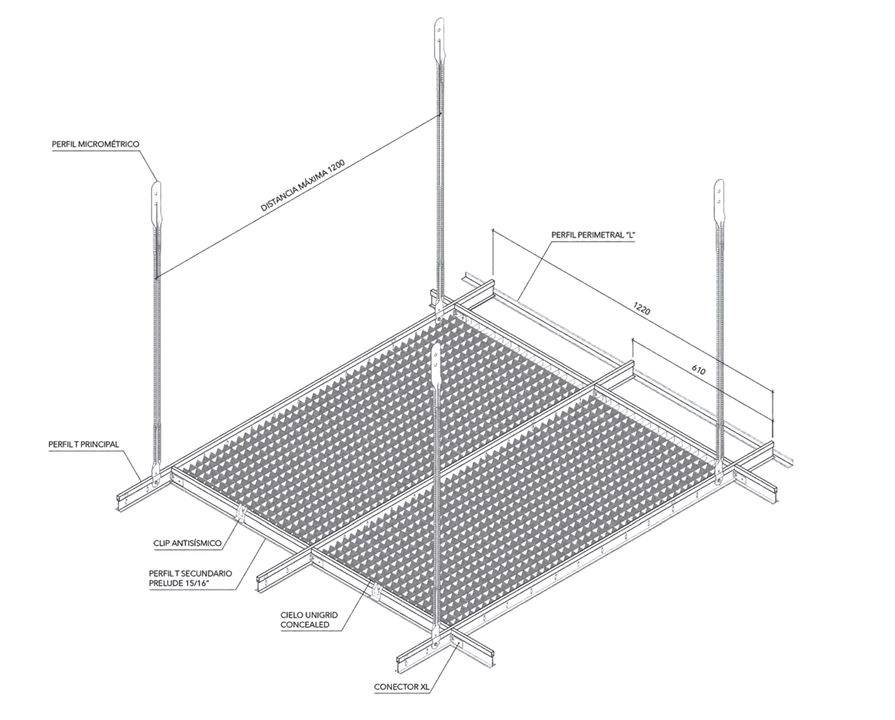 PERFIL MICROMÉTRICO

DISTANCIA MÁXIMA 1200

PERFIL PERIMETRAL "L"

1220

610

PERFIL T PRINCIPAL

CLIP ANTISÍSMICO

PERFIL T SECUNDARIO PRELUDE 15/16"

CIELO UNIGRID CONCEALED

CONECTOR XL