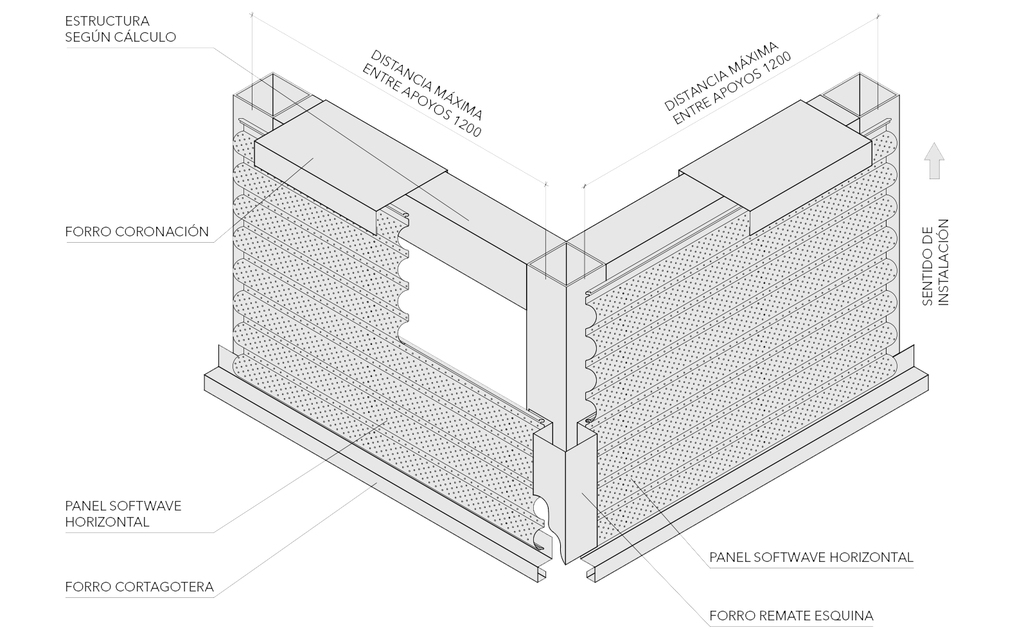 ESTRUCTURA
SEGÚN CÁLCULO

DISTANCIA MÁXIMA
ENTRE APOYOS 1200

DISTANCIA MÁXIMA
ENTRE APOYOS 1200

FORRO CORONACIÓN

SENTIDO DE
INSTALACIÓN

PANEL SOFTWAVE
HORIZONTAL

FORRO CORTAGOTERA

PANEL SOFTWAVE HORIZONTAL

FORRO REMATE ESQUINA