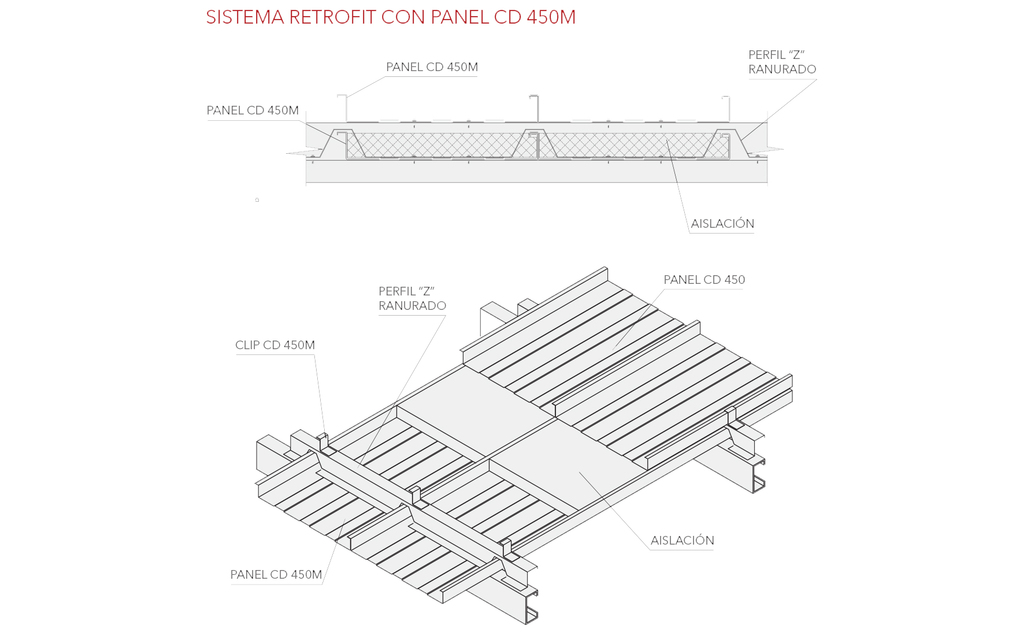 SISTEMA RETROFIT CON PANEL CD 450M

PANEL CD 450M

PERFIL "Z" RANURADO

PANEL CD 450M

AISLACIÓN

PERFIL "Z" RANURADO

PANEL CD 450

CLIP CD 450M

AISLACIÓN

PANEL CD 450M