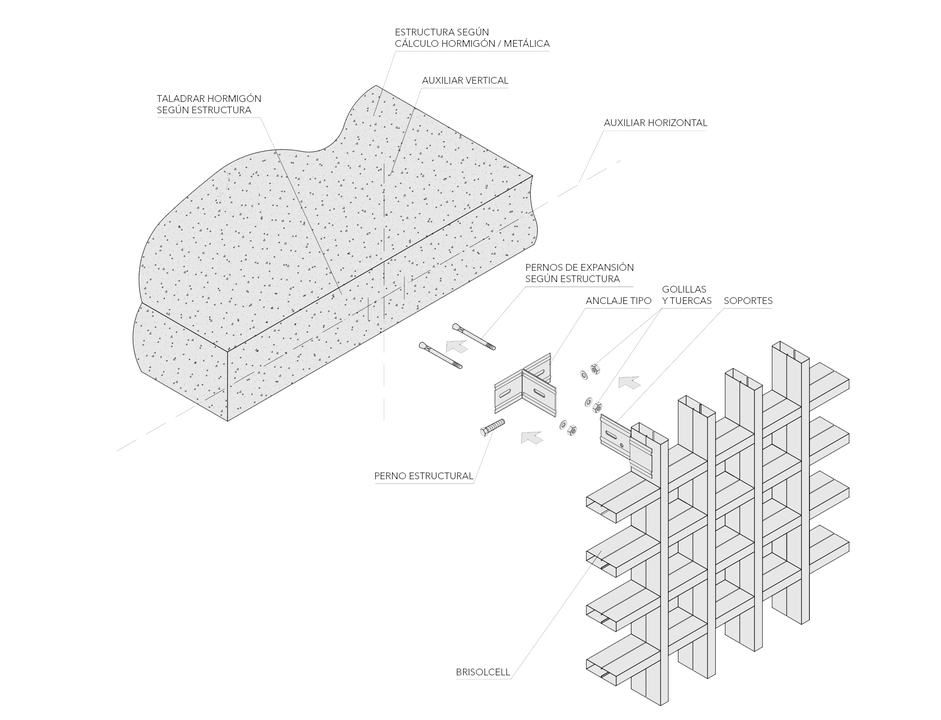 ESTRUCTURA SEGÚN
CÁLCULO HORMIGÓN / METÁLICA

AUXILIAR VERTICAL

TALADRAR HORMIGÓN
SEGÚN ESTRUCTURA

AUXILIAR HORIZONTAL

PERNOS DE EXPANSIÓN
SEGÚN ESTRUCTURA

ANCLAJE TIPO

GOLILLAS
Y TUERCAS

SOPORTES

PERNO ESTRUCTURAL

BRISOLCELL