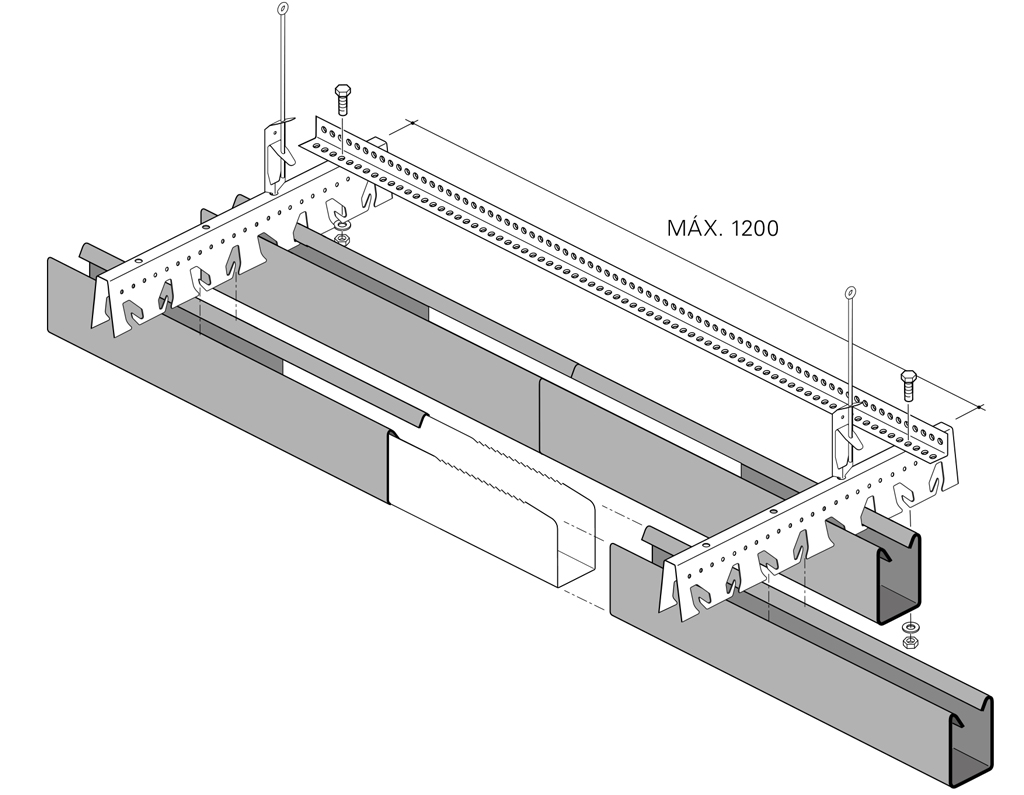 MÁX. 1200