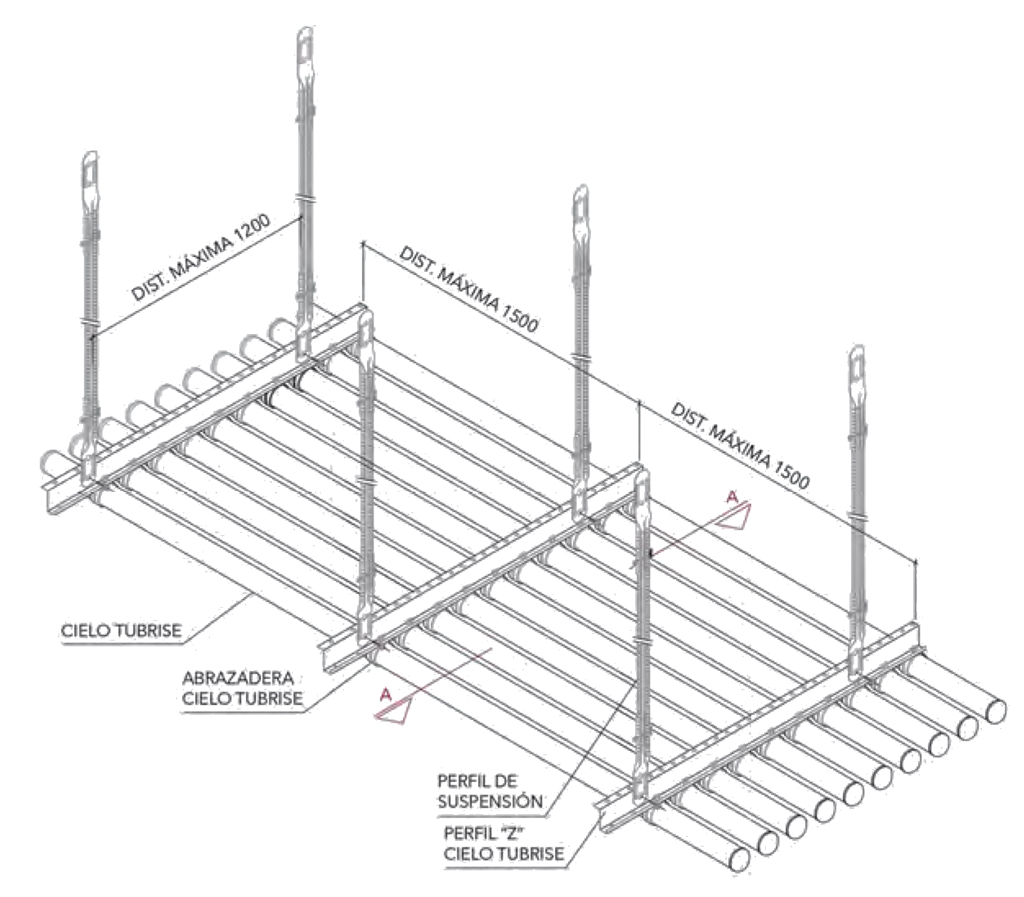 DIST. MÁXIMA 1200

DIST. MÁXIMA 1500

DIST. MÁXIMA 1500

A

CIELO TUBRISE

ABRAZADERA CIELO TUBRISE

A

PERFIL DE SUSPENSIÓN

PERFIL "Z" CIELO TUBRISE