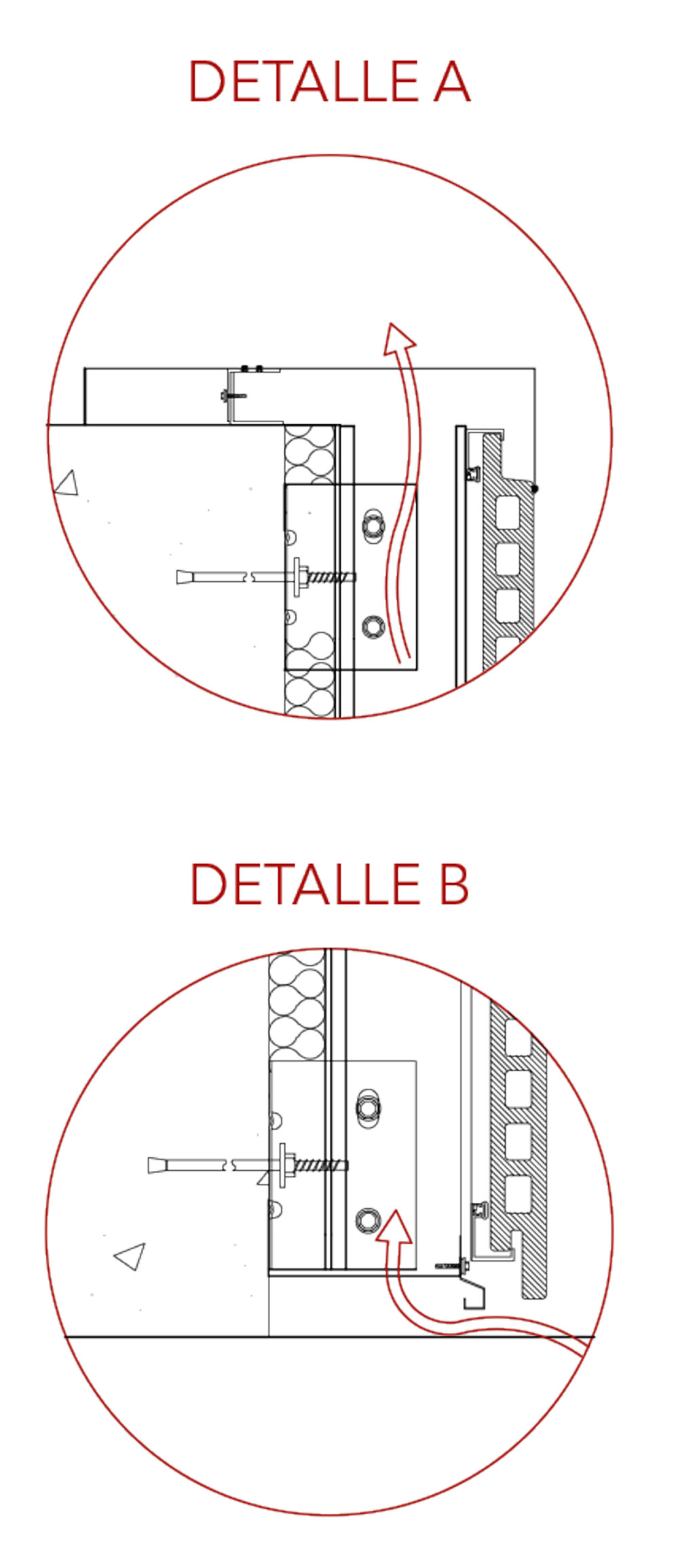 DETALLE A

DETALLE B