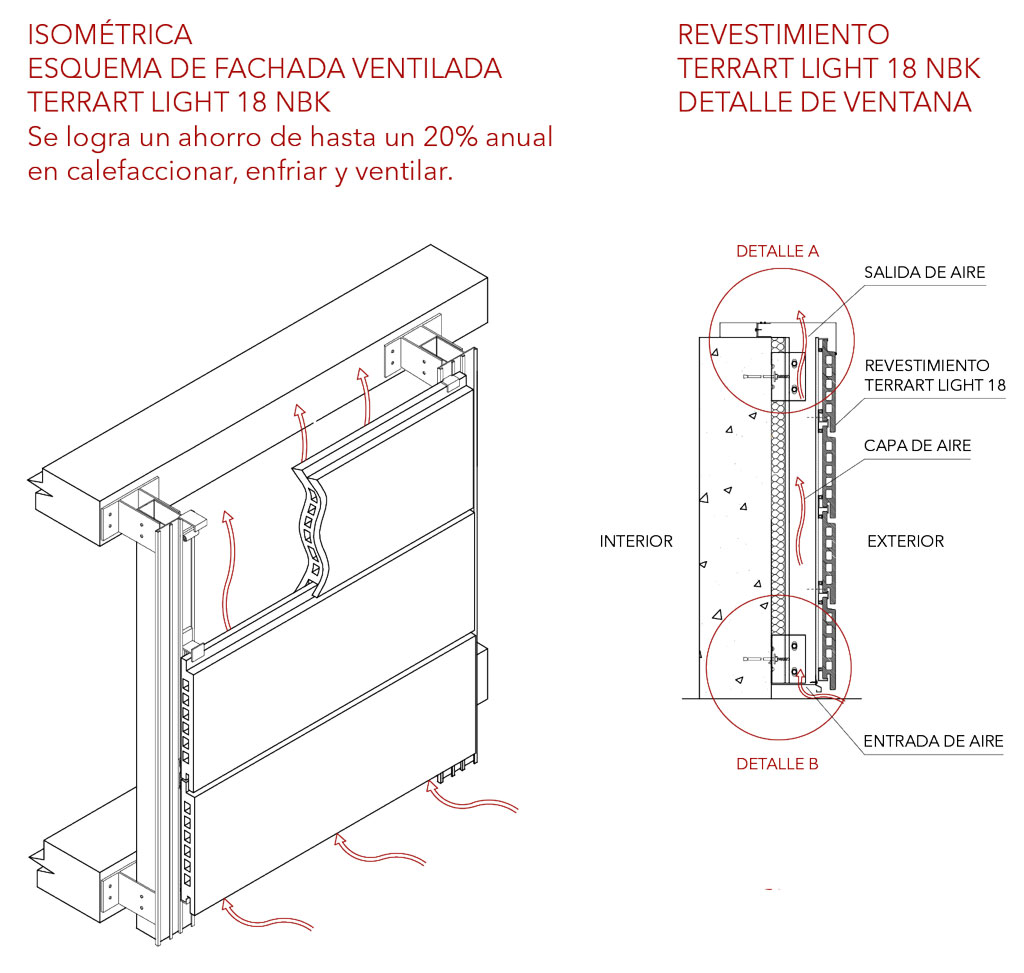 ISOMÉTRICA
ESQUEMA DE FACHADA VENTILADA
TERRART LIGHT 18 NBK
Se logra un ahorro de hasta un 20% anual en calefaccionar, enfriar y ventilar.

REVESTIMIENTO
TERRART LIGHT 18 NBK
DETALLE DE VENTANA

DETALLE A
SALIDA DE AIRE
REVESTIMIENTO TERRART LIGHT 18
CAPA DE AIRE
INTERIOR
EXTERIOR
ENTRADA DE AIRE
DETALLE B