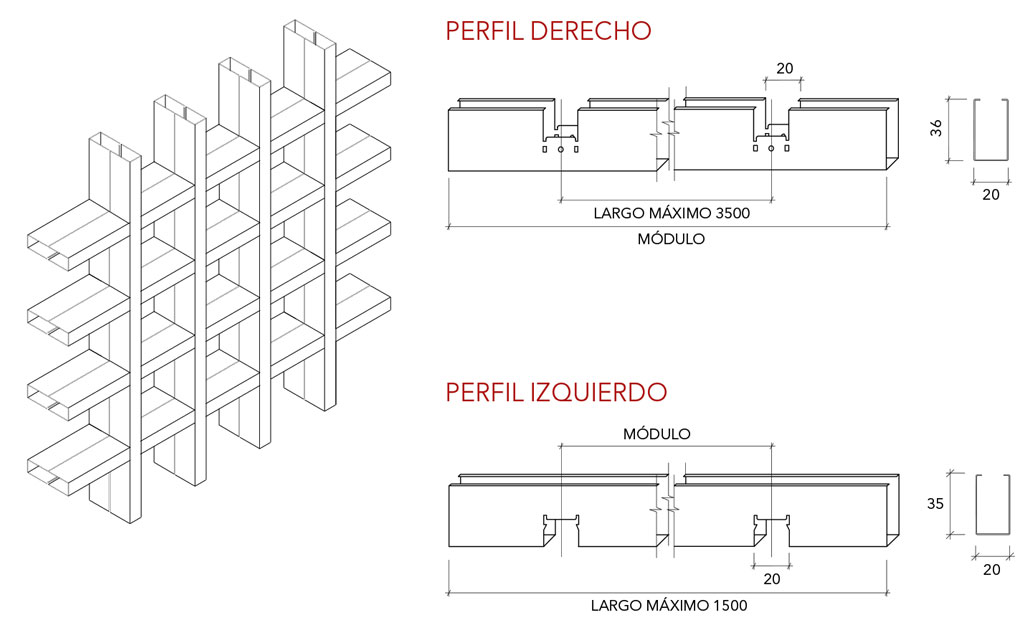 PERFIL DERECHO

20

36

20

LARGO MÁXIMO 3500

MÓDULO

PERFIL IZQUIERDO

MÓDULO

35

20

20

LARGO MÁXIMO 1500