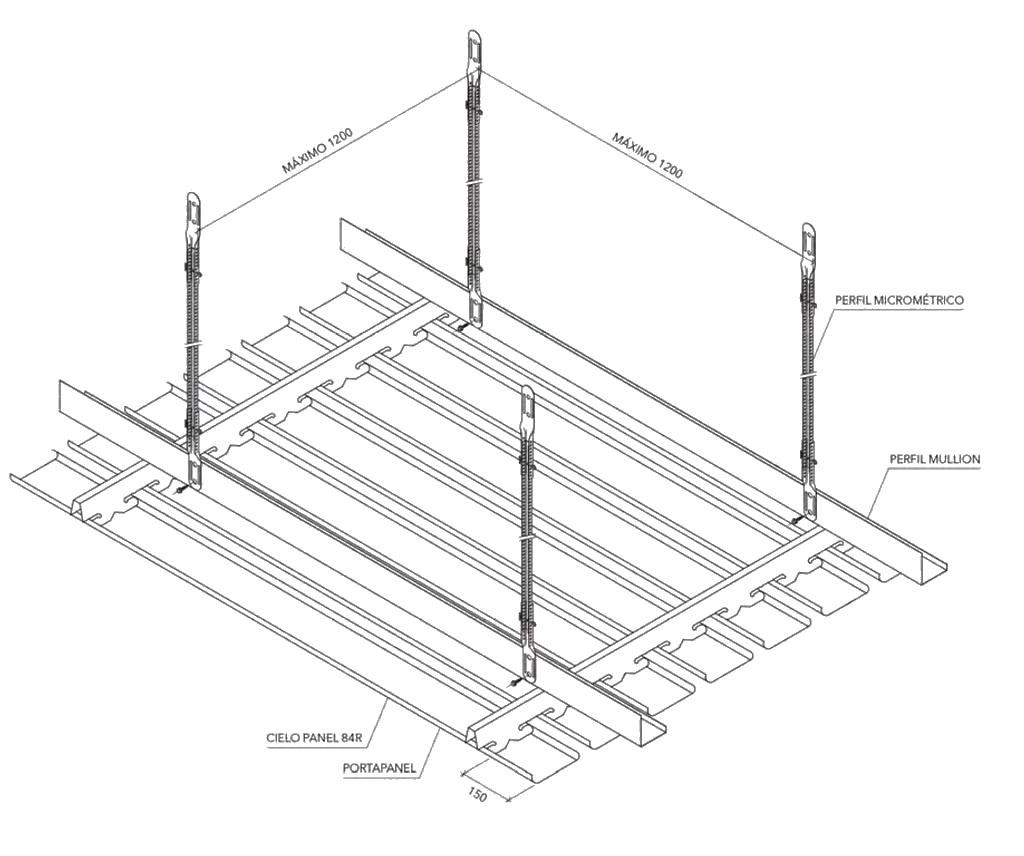 MÁXIMO 1200

MÁXIMO 1200

PERFIL MICROMÉTRICO

PERFIL MULLION

CIELO PANEL 84R

PORTAPANEL

150