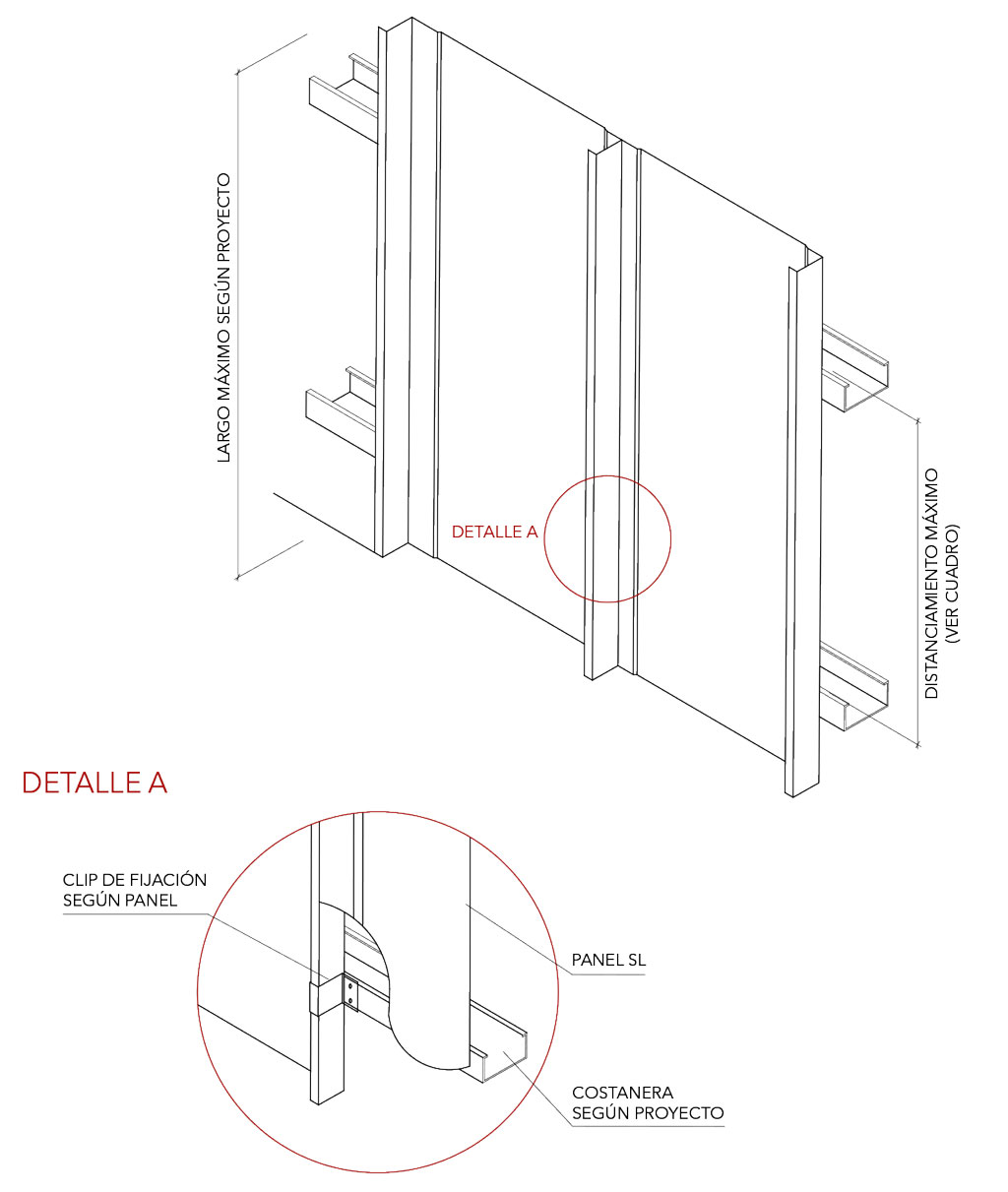 LARGO MÁXIMO SEGÚN PROYECTO

DETALLE A

DISTANCIAMIENTO MÁXIMO (VER CUADRO)

DETALLE A

CLIP DE FIJACIÓN SEGÚN PANEL

PANEL SL

COSTANERA SEGÚN PROYECTO