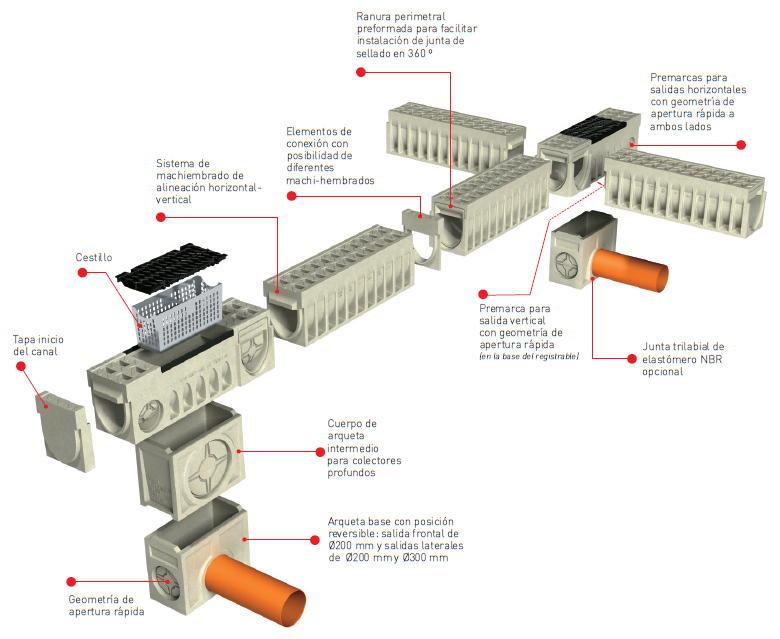 Ranura perimetral preformada para facilitar instalación de junta de sellado en 360 º

Premarcas para salidas horizontales con geometría de apertura rápida a ambos lados

Elementos de conexión con posibilidad de diferentes machi-hembrados

Sistema de machiembrado de alineación horizontal-vertical

Cestillo

Tapa inicio del canal

Premarca para salida vertical con geometría de apertura rápida (en la base del registrable)

Junta trilabial de elastómero NBR opcional

Cuerpo de arqueta intermedio para colectores profundos

Arqueta base con posición reversible: salida frontal de Ø200 mm y salidas laterales de Ø200 mm y Ø300 mm

Geometría de apertura rápida