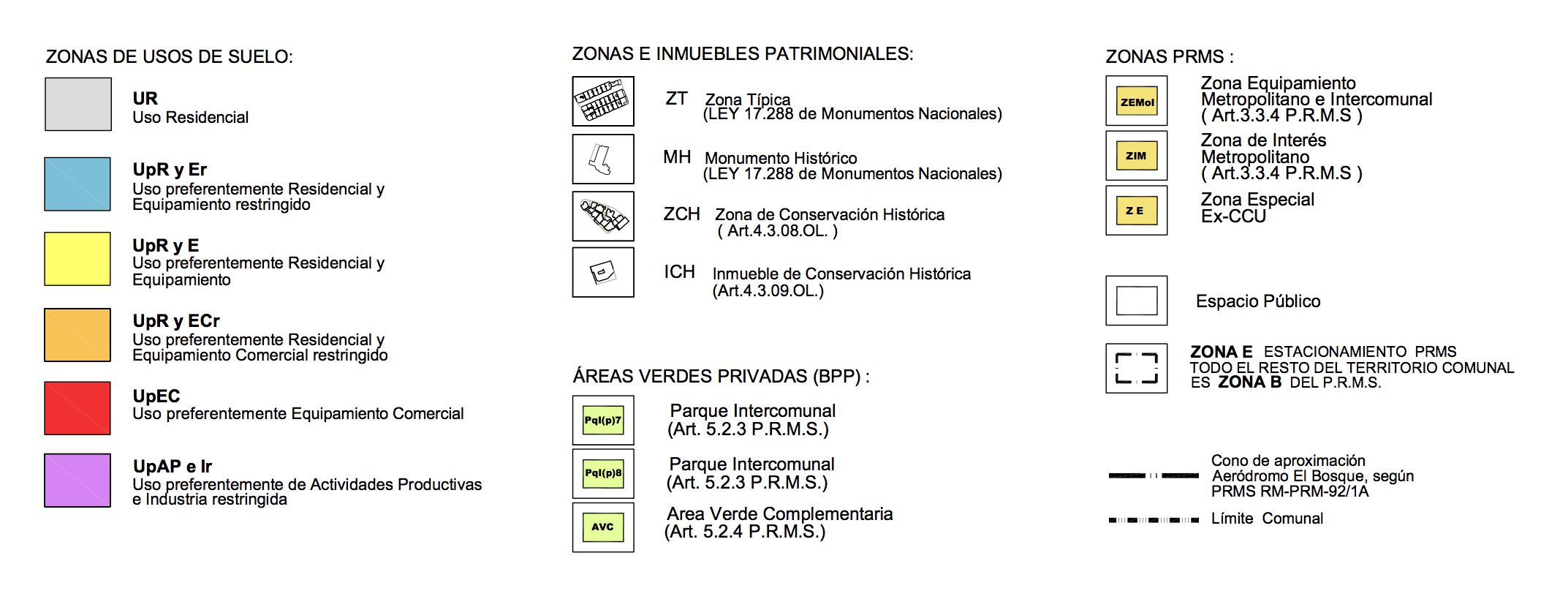 ZONAS DE USOS DE SUELO:

UR
Uso Residencial

UpR y Er
Uso preferentemente Residencial y Equipamiento restringido

UpR y E
Uso preferentemente Residencial y Equipamiento

UpR y ECr
Uso preferentemente Residencial y Equipamiento Comercial restringido

UpEC
Uso preferentemente Equipamiento Comercial

UpAP e Ir
Uso preferentemente de Actividades Productivas e Industria restringida

ZONAS E INMUEBLES PATRIMONIALES:

ZT Zona Típica
(LEY 17.288 de Monumentos Nacionales)

MH Monumento Histórico
(LEY 17.288 de Monumentos Nacionales)

ZCH Zona de Conservación Histórica
( Art.4.3.08.OL. )

ICH Inmueble de Conservación Histórica
(Art.4.3.09.OL.)

ÁREAS VERDES PRIVADAS (BPP) :

PqI(p)7 Parque Intercomunal
(Art. 5.2.3 P.R.M.S.)

PqI(p)8 Parque Intercomunal
(Art. 5.2.3 P.R.M.S.)

AVC Area Verde Complementaria
(Art. 5.2.4 P.R.M.S.)

ZONAS PRMS :

ZEMoI Zona Equipamiento Metropolitano e Intercomunal
( Art.3.3.4 P.R.M.S )

ZIM Zona de Interés Metropolitano
( Art.3.3.4 P.R.M.S )

Z E Zona Especial Ex-CCU

Espacio Público

ZONA E ESTACIONAMIENTO PRMS
TODO EL RESTO DEL TERRITORIO COMUNAL ES ZONA B DEL P.R.M.S.

Cono de aproximación Aeródromo El Bosque, según PRMS RM-PRM-92/1A

Límite Comunal