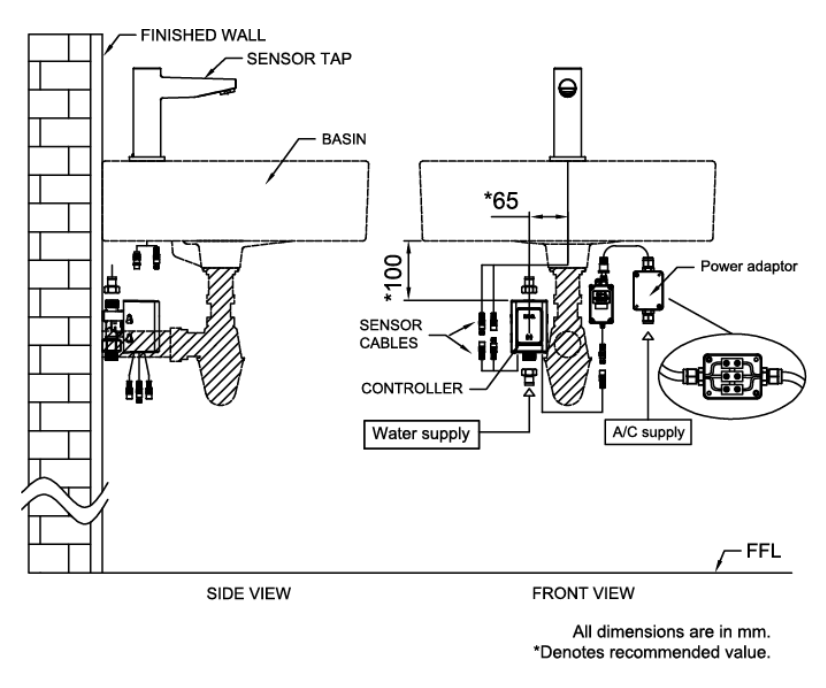 FINISHED WALL
SENSOR TAP
BASIN
*65
*100
Power adaptor
SENSOR CABLES
CONTROLLER
Water supply
A/C supply
FFL
SIDE VIEW
FRONT VIEW
All dimensions are in mm.
*Denotes recommended value.