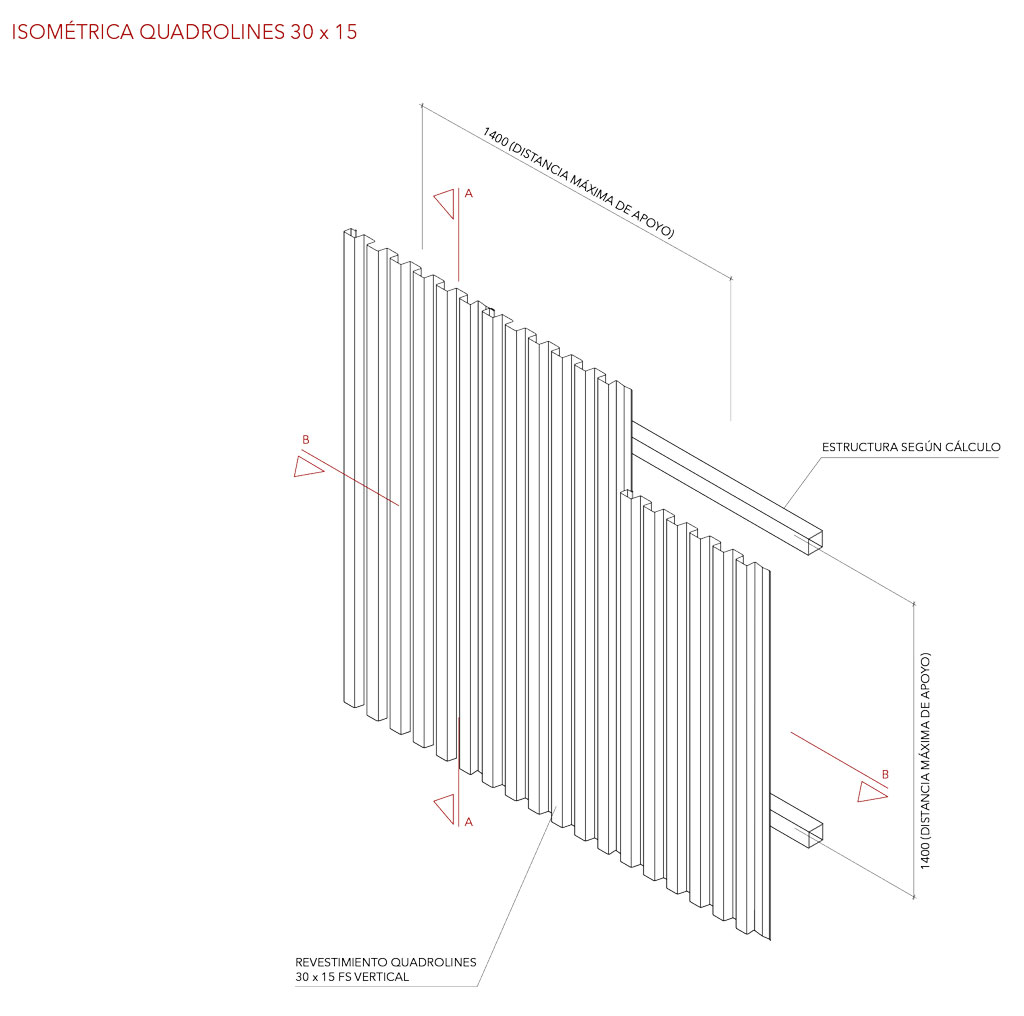 ISOMÉTRICA QUADROLINES 30 x 15

1400 (DISTANCIA MÁXIMA DE APOYO)

A

B

ESTRUCTURA SEGÚN CÁLCULO

1400 (DISTANCIA MÁXIMA DE APOYO)

B

A

REVESTIMIENTO QUADROLINES
30 x 15 FS VERTICAL