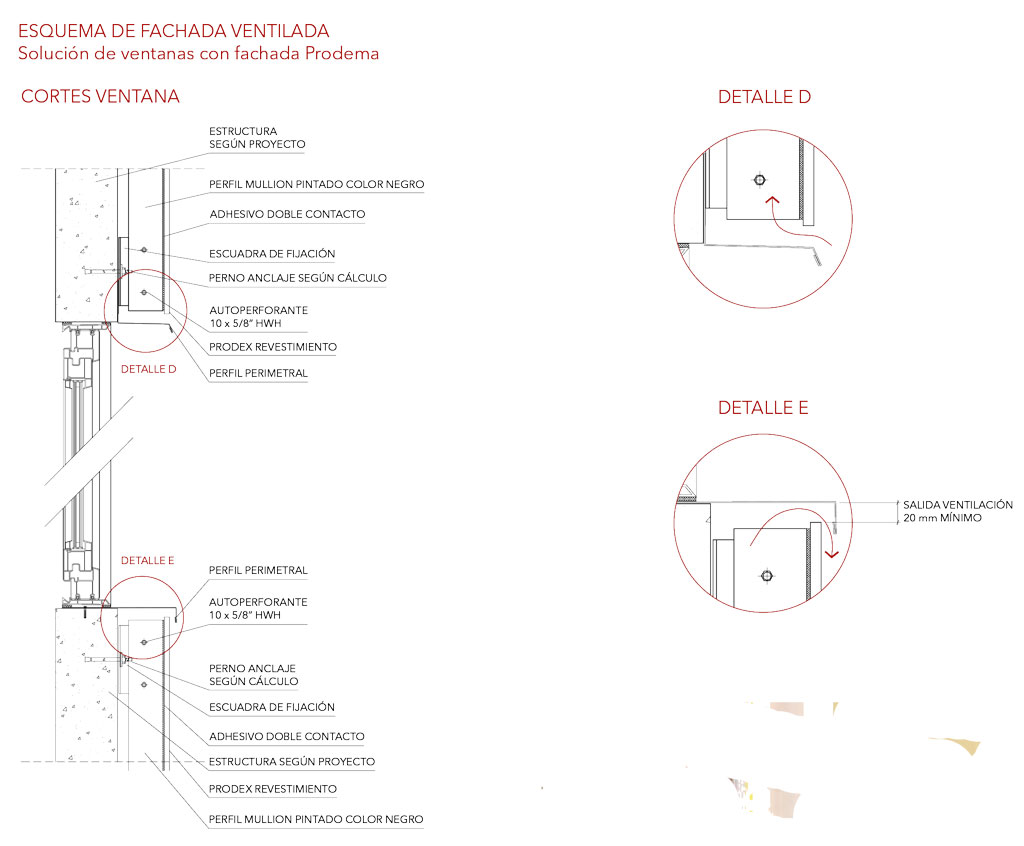 ESQUEMA DE FACHADA VENTILADA
Solución de ventanas con fachada Prodema

CORTES VENTANA

ESTRUCTURA SEGÚN PROYECTO
PERFIL MULLION PINTADO COLOR NEGRO
ADHESIVO DOBLE CONTACTO
ESCUADRA DE FIJACIÓN
PERNO ANCLAJE SEGÚN CÁLCULO
AUTOPERFORANTE 10 x 5/8" HWH
PRODEX REVESTIMIENTO
PERFIL PERIMETRAL
DETALLE D

DETALLE E
PERFIL PERIMETRAL
AUTOPERFORANTE 10 x 5/8" HWH
PERNO ANCLAJE SEGÚN CÁLCULO
ESCUADRA DE FIJACIÓN
ADHESIVO DOBLE CONTACTO
ESTRUCTURA SEGÚN PROYECTO
PRODEX REVESTIMIENTO
PERFIL MULLION PINTADO COLOR NEGRO

DETALLE D

DETALLE E
SALIDA VENTILACIÓN
20 mm MÍNIMO