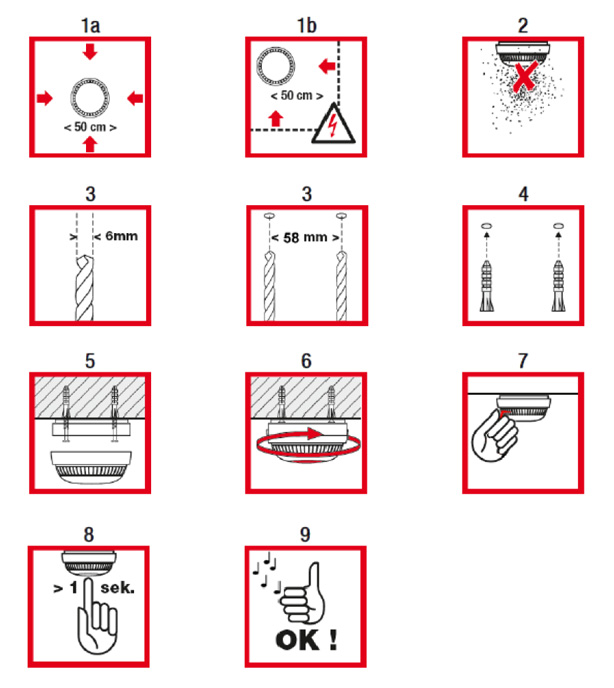 1a

< 50 cm >

1b

< 50 cm >

2

3

> < 6mm

3

< 58 mm >

4

5

6

7

8

> 1 sek.

9

OK !