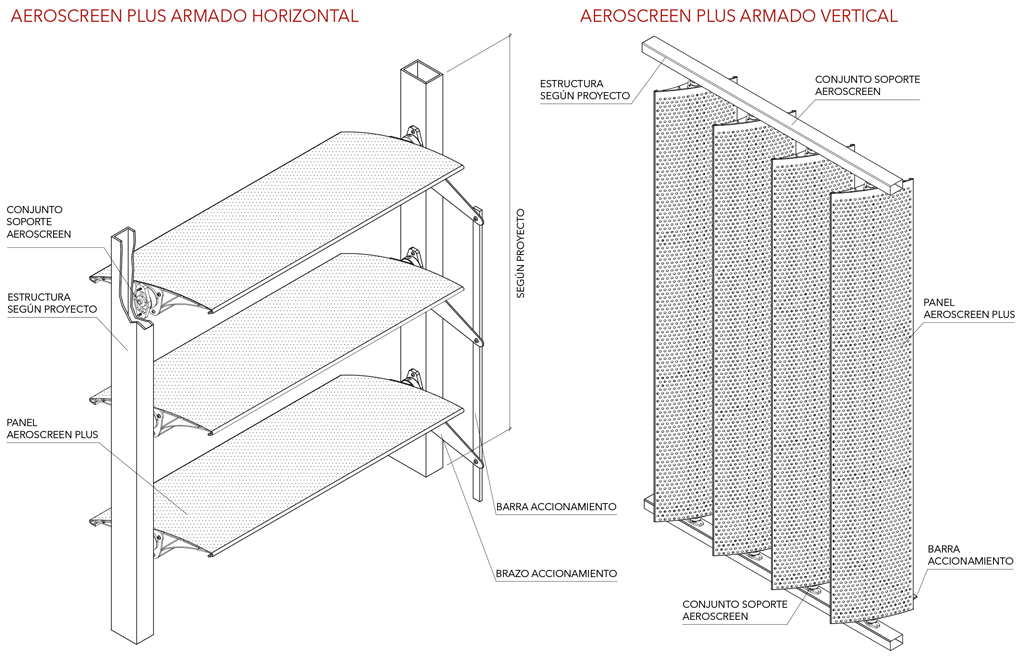 AEROSCREEN PLUS ARMADO HORIZONTAL

CONJUNTO SOPORTE AEROSCREEN

ESTRUCTURA SEGÚN PROYECTO

PANEL AEROSCREEN PLUS

SEGÚN PROYECTO

BARRA ACCIONAMIENTO

BRAZO ACCIONAMIENTO

AEROSCREEN PLUS ARMADO VERTICAL

ESTRUCTURA SEGÚN PROYECTO

CONJUNTO SOPORTE AEROSCREEN

PANEL AEROSCREEN PLUS

BARRA ACCIONAMIENTO

CONJUNTO SOPORTE AEROSCREEN