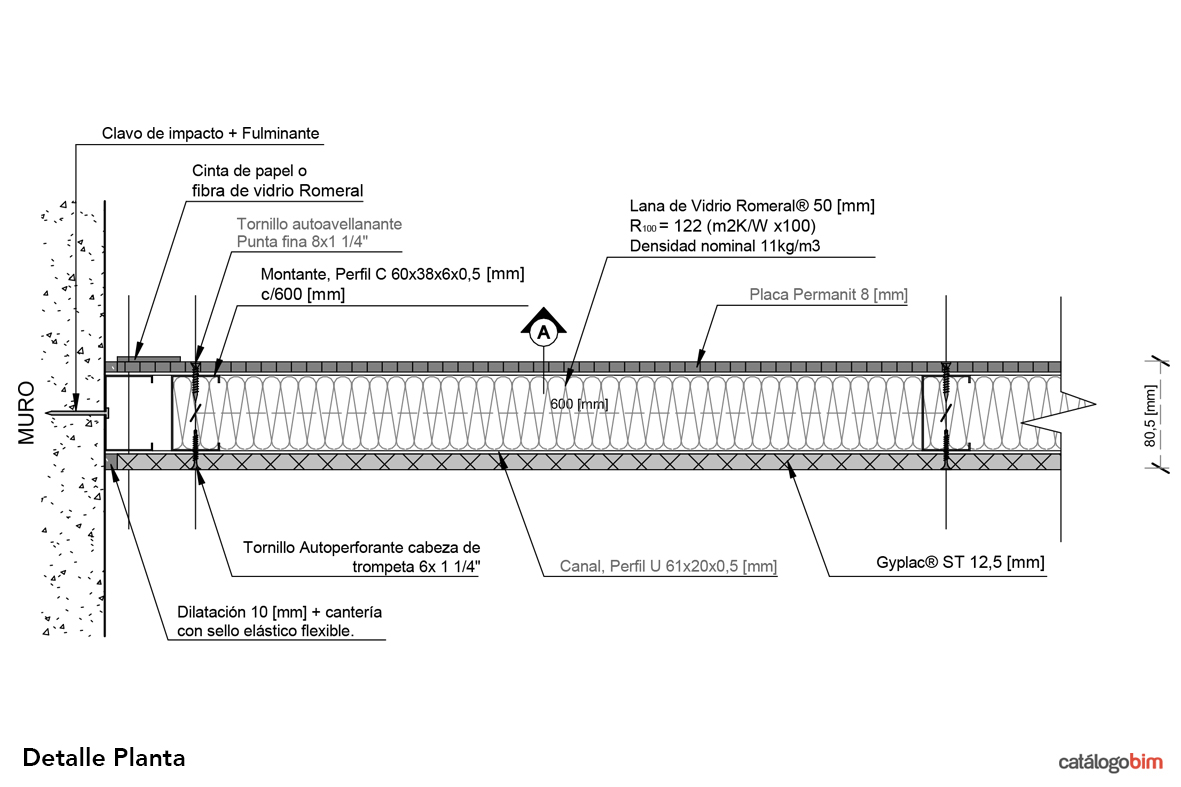 Clavo de impacto + Fulminante

Cinta de papel o
fibra de vidrio Romeral

Tornillo autoavellanante
Punta fina 8x1 1/4"

Montante, Perfil C 60x38x6x0,5 [mm]
c/600 [mm]

Lana de Vidrio Romeral® 50 [mm]
$R_{100}$ = 122 (m2K/W x100)
Densidad nominal 11kg/m3

Placa Permanit 8 [mm]

A

600 [mm]

MURO

80,5 [mm]

Tornillo Autoperforante cabeza de
trompeta 6x 1 1/4"

Canal, Perfil U 61x20x0,5 [mm]

Gyplac® ST 12,5 [mm]

Dilatación 10 [mm] + cantería
con sello elástico flexible.

Detalle Planta

catálogobim